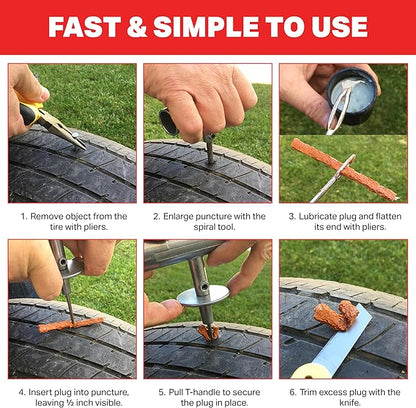 FAST & SIMPLE TO USE

1. Remove object from the tire with pliers.

2. Enlarge puncture with the spiral tool.

3. Lubricate plug and flatten its end with pliers.

4. Insert plug into puncture, leaving ½ inch visible.

5. Pull T-handle to secure the plug in place.

6. Trim excess plug with the knife.