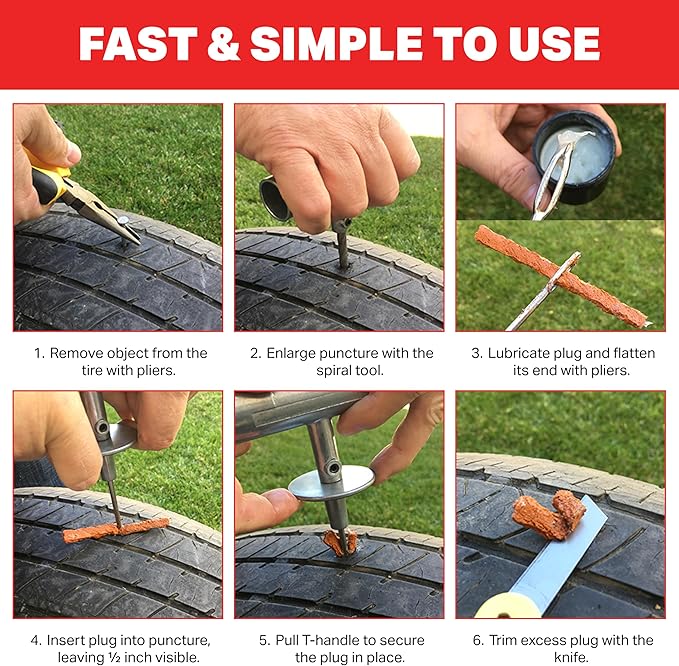 FAST & SIMPLE TO USE

1. Remove object from the tire with pliers.

2. Enlarge puncture with the spiral tool.

3. Lubricate plug and flatten its end with pliers.

4. Insert plug into puncture, leaving ½ inch visible.

5. Pull T-handle to secure the plug in place.

6. Trim excess plug with the knife.