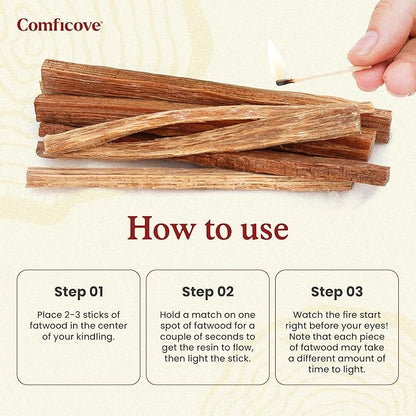 Comficove

How to use

Step 01

Place 2-3 sticks of fatwood in the center of your kindling.

Step 02

Hold a match on one spot of fatwood for a couple of seconds to get the resin to flow, then light the stick.

Step 03

Watch the fire start right before your eyes! Note that each piece of fatwood may take a different amount of time to light.