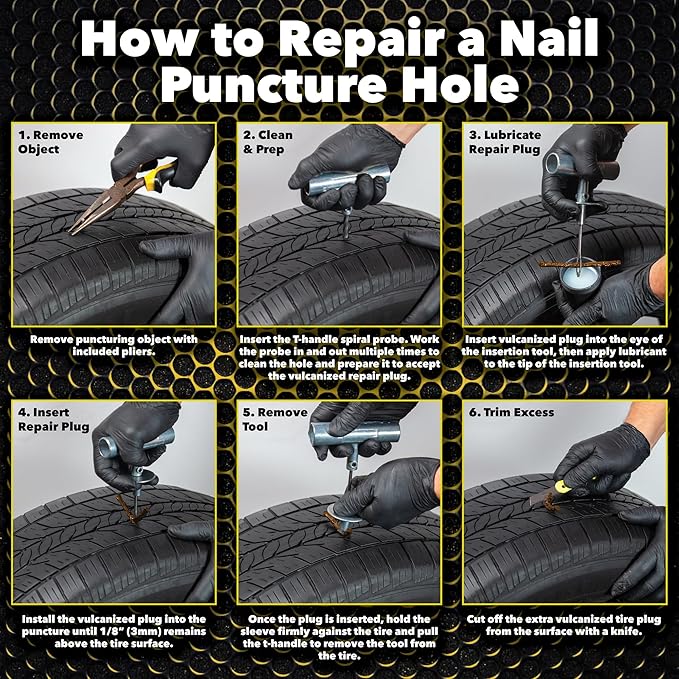 How to Repair a Nail Puncture Hole

1. Remove Object

Remove puncturing object with included pliers.

2. Clean & Prep

Insert the T-handle spiral probe. Work the probe in and out multiple times to clean the hole and prepare it to accept the vulcanized repair plug.

3. Lubricate Repair Plug

Insert vulcanized plug into the eye of the insertion tool, then apply lubricant to the tip of the insertion tool.

4. Insert Repair Plug

Install the vulcanized plug into the puncture until 1/8" (3mm) remains above the tire surface.

5. Remove Tool

Once the plug is inserted, hold the sleeve firmly against the tire and pull the t-handle to remove the tool from the tire.

6. Trim Excess

Cut off the extra vulcanized tire plug from the surface with a knife.