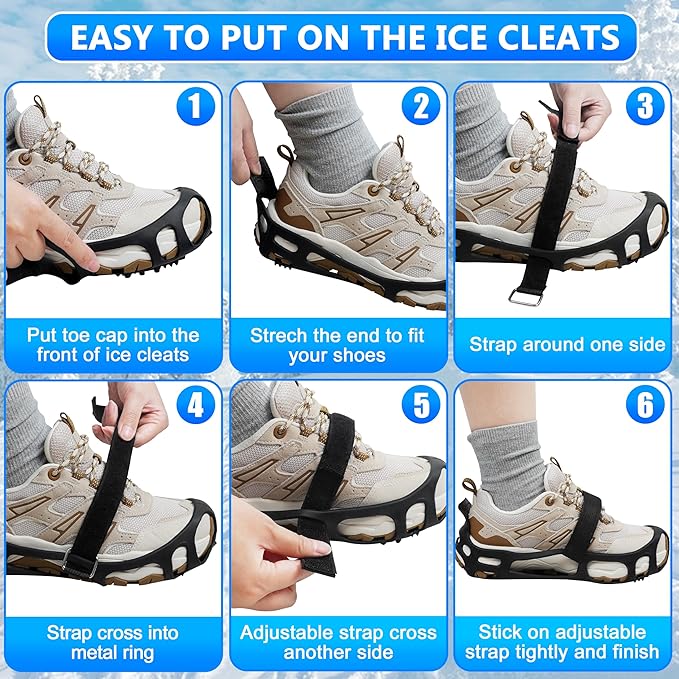 EASY TO PUT ON THE ICE CLEATS

1

Put toe cap into the front of ice cleats

2

Strech the end to fit your shoes

3

Strap around one side

4

Strap cross into metal ring

5

Adjustable strap cross another side

6

Stick on adjustable strap tightly and finish