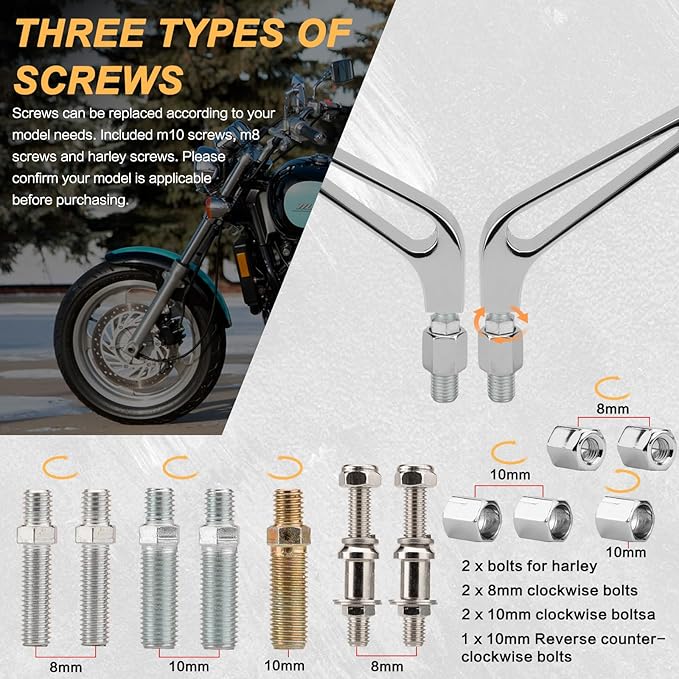 THREE TYPES OF SCREWS

Screws can be replaced according to your model needs. Included m10 screws, m8 screws and harley screws. Please confirm your model is applicable before purchasing.

8mm

10mm

10mm

8mm

10mm

10mm

8mm

2 x bolts for harley
2 x 8mm clockwise bolts
2 x 10mm clockwise boltsa
1 x 10mm Reverse counter-clockwise bolts