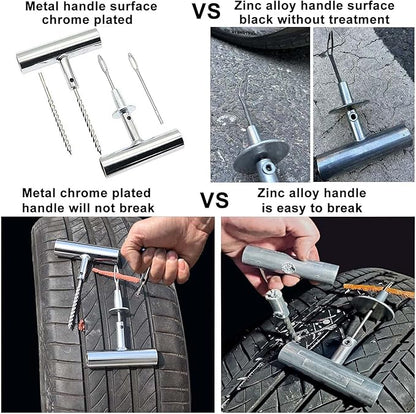 Metal handle surface chrome plated

VS

Zinc alloy handle surface black without treatment

Metal chrome plated handle will not break

VS

Zinc alloy handle is easy to break