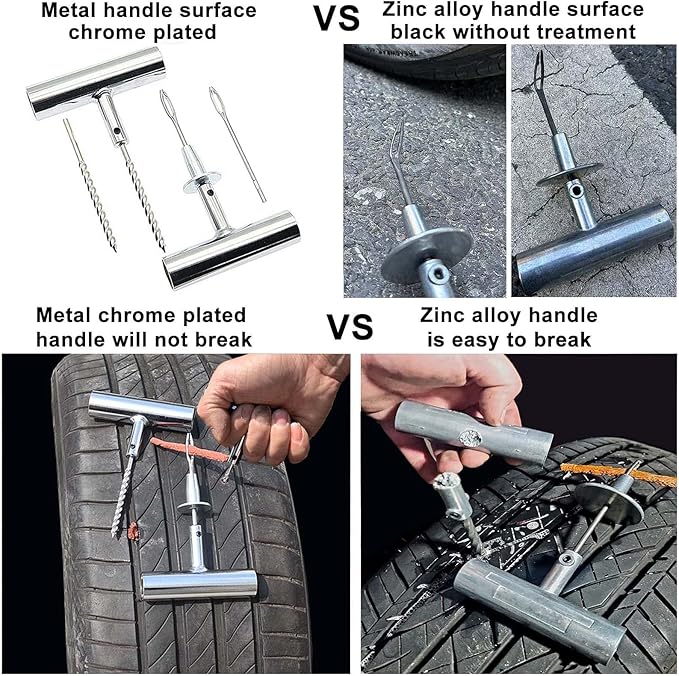 Metal handle surface chrome plated

VS

Zinc alloy handle surface black without treatment

Metal chrome plated handle will not break

VS

Zinc alloy handle is easy to break