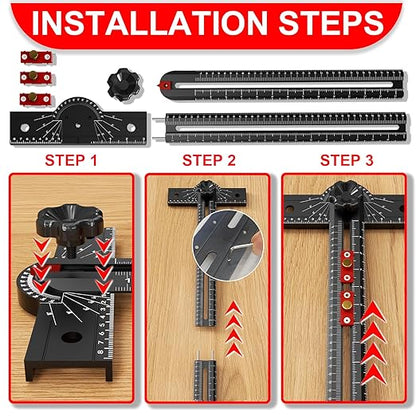 INSTALLATION STEPS

STEP 1

STEP 2

STEP 3