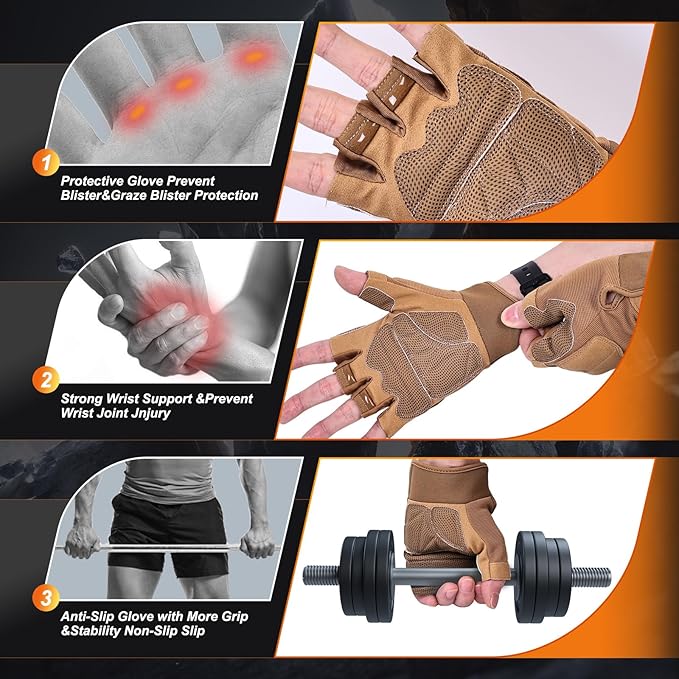 1

Protective Glove Prevent Blister&Graze Blister Protection

2

Strong Wrist Support &Prevent Wrist Joint Jnjury

3

Anti-Slip Glove with More Grip &Stability Non-Slip Slip