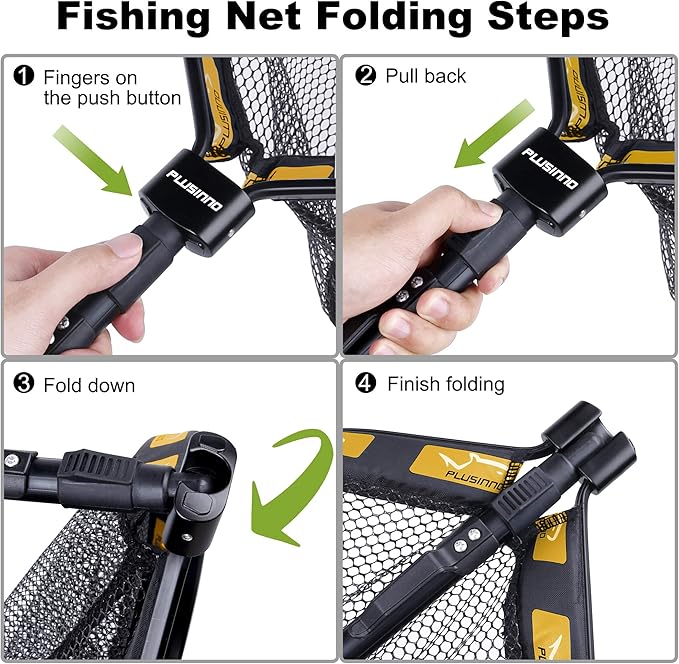 Fishing Net Folding Steps

❶ Fingers on the push button

PLUSINNO

PLUSINNO

❷ Pull back

PLUSINNO

PLUSINNO

❸ Fold down

❹ Finish folding

PLUSINNO