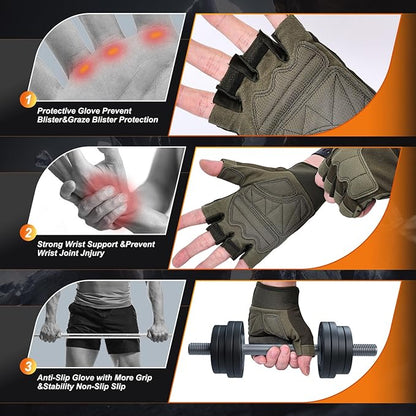 1

Protective Glove Prevent Blister&Graze Blister Protection

2

Strong Wrist Support &Prevent Wrist Joint Jnjury

3

Anti-Slip Glove with More Grip &Stability Non-Slip Slip