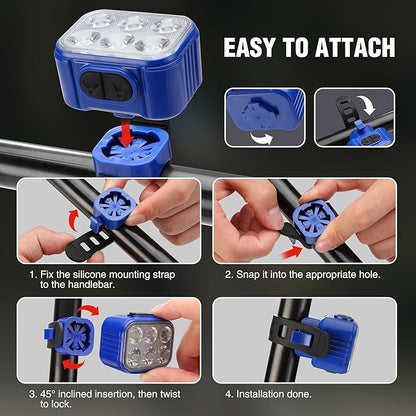 EASY TO ATTACH

1. Fix the silicone mounting strap to the handlebar.

2. Snap it into the appropriate hole.

3. 45° inclined insertion, then twist to lock.

4. Installation done.