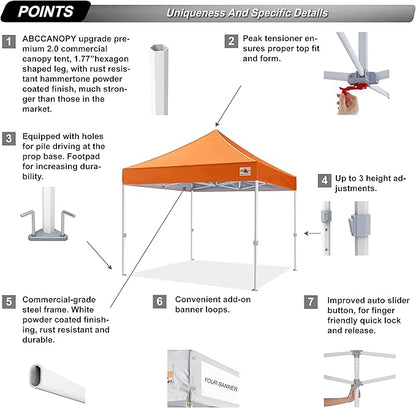 POINTS

Uniqueness And Specific Details

1 ABCCANOPY upgrade premium 2.0 commercial canopy tent, 1.77"hexagon shaped leg, with rust resistant hammertone powder coated finish, much stronger than those in the market.

2 Peak tensioner ensures proper top fit and form.

3 Equipped with holes for pile driving at the prop base. Footpad for increasing durability.

4 Up to 3 height adjustments.

5 Commercial-grade steel frame. White powder coated finishing, rust resistant and durable.

6 Convenient add-on banner loops.

7 Improved auto slider button, for finger friendly quick lock and release.

YOUR BANNER