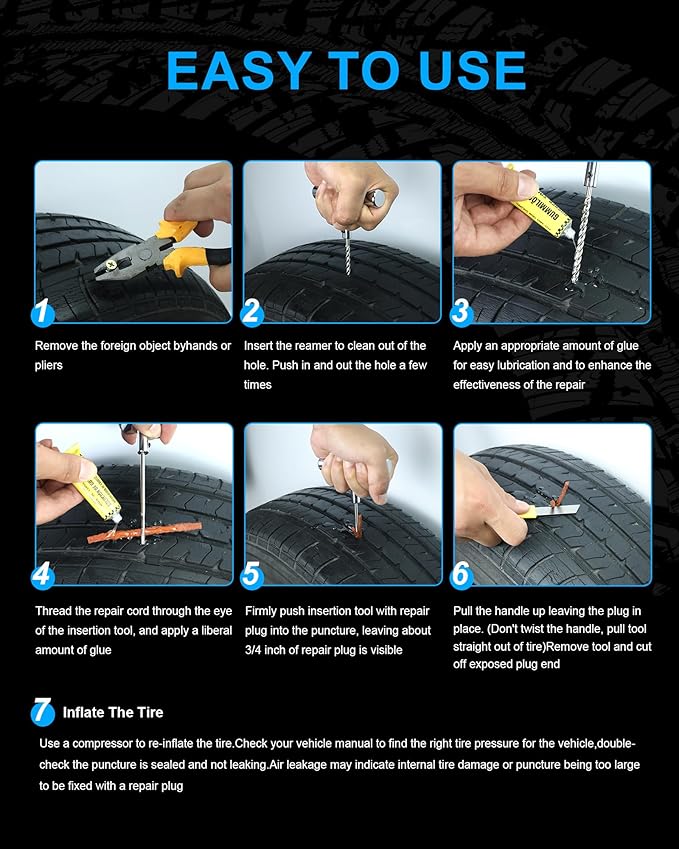 EASY TO USE

1
Remove the foreign object byhands or pliers

2
Insert the reamer to clean out of the hole. Push in and out the hole a few times

3
Apply an appropriate amount of glue for easy lubrication and to enhance the effectiveness of the repair

4
Thread the repair cord through the eye of the insertion tool, and apply a liberal amount of glue

5
Firmly push insertion tool with repair plug into the puncture, leaving about 3/4 inch of repair plug is visible

6
Pull the handle up leaving the plug in place. (Don't twist the handle, pull tool straight out of tire)Remove tool and cut off exposed plug end

7 Inflate The Tire
Use a compressor to re-inflate the tire.Check your vehicle manual to find the right tire pressure for the vehicle,double-check the puncture is sealed and not leaking.Air leakage may indicate internal tire damage or puncture being too large to be fixed with a repair plug