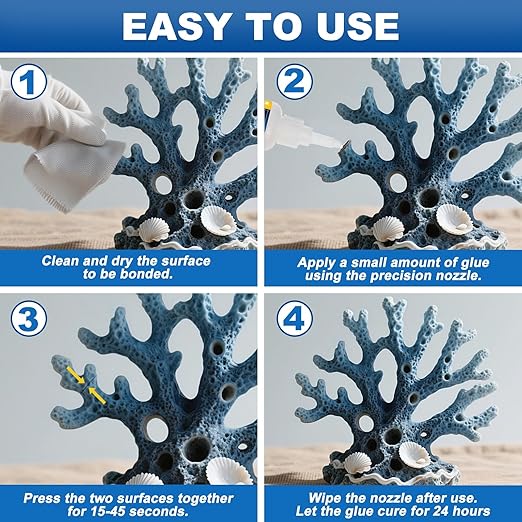 EASY TO USE

1

Clean and dry the surface to be bonded.

2

Apply a small amount of glue using the precision nozzle.

3

Press the two surfaces together for 15-45 seconds.

4

Wipe the nozzle after use. Let the glue cure for 24 hours