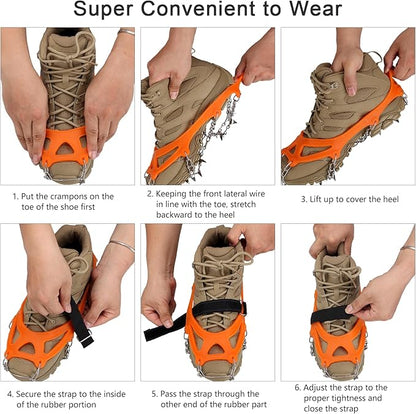 Super Convenient to Wear

1. Put the crampons on the toe of the shoe first

2. Keeping the front lateral wire in line with the toe, stretch backward to the heel

3. Lift up to cover the heel

4. Secure the strap to the inside of the rubber portion

5. Pass the strap through the other end of the rubber part

6. Adjust the strap to the proper tightness and close the strap