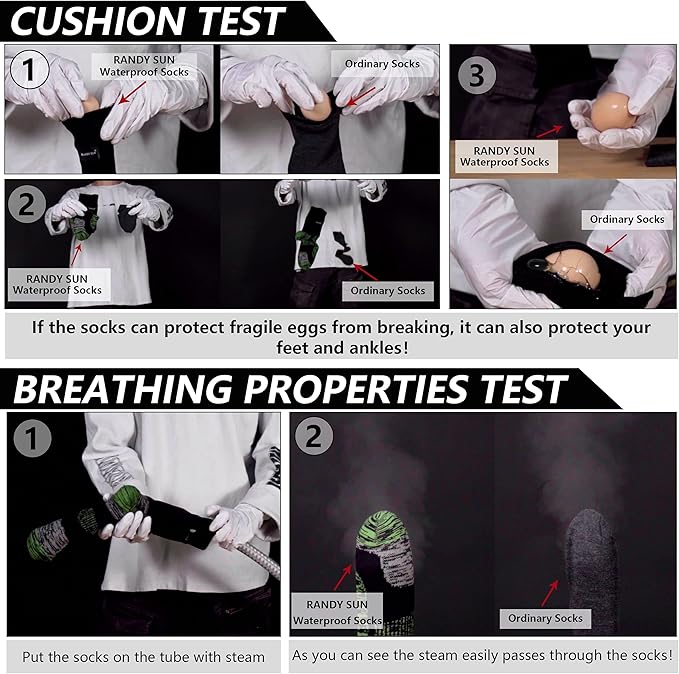 CUSHION TEST

1

RANDY SUN Waterproof Socks

Ordinary Socks

3

RANDY SUN Waterproof Socks

2

RANDY SUN Waterproof Socks

Ordinary Socks

Ordinary Socks

If the socks can protect fragile eggs from breaking, it can also protect your feet and ankles!

BREATHING PROPERTIES TEST

1

2

RANDY SUN Waterproof Socks

Ordinary Socks

Put the socks on the tube with steam

As you can see the steam easily passes through the socks!