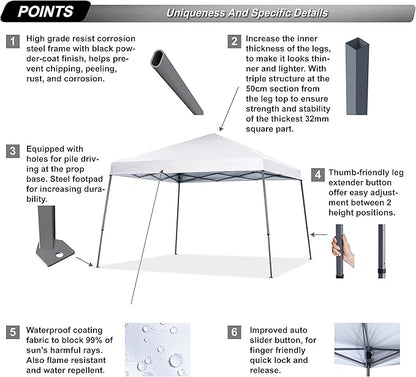 POINTS

Uniqueness And Specific Details

1 High grade resist corrosion steel frame with black powder-coat finish, helps prevent chipping, peeling, rust, and corrosion.

2 Increase the inner thickness of the legs, to make it looks thinner and lighter. With triple structure at the 50cm section from the leg top to ensure strength and stability of the thickest 32mm square part.

3 Equipped with holes for pile driving at the prop base. Steel footpad for increasing durability.

4 Thumb-friendly leg extender button offer easy adjustment between 2 height positions.

5 Waterproof coating fabric to block 99% of sun's harmful rays. Also flame resistant and water repellent.

6 Improved auto slider button, for finger friendly quick lock and release.