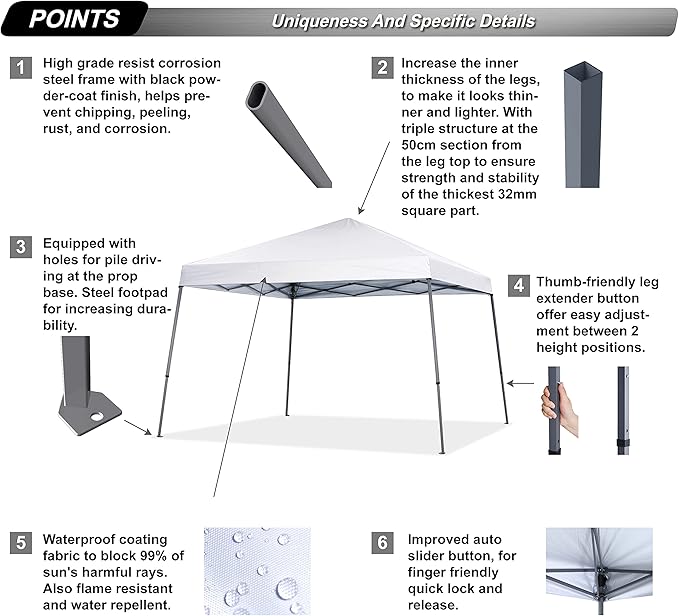 POINTS

Uniqueness And Specific Details

1 High grade resist corrosion steel frame with black powder-coat finish, helps prevent chipping, peeling, rust, and corrosion.

2 Increase the inner thickness of the legs, to make it looks thinner and lighter. With triple structure at the 50cm section from the leg top to ensure strength and stability of the thickest 32mm square part.

3 Equipped with holes for pile driving at the prop base. Steel footpad for increasing durability.

4 Thumb-friendly leg extender button offer easy adjustment between 2 height positions.

5 Waterproof coating fabric to block 99% of sun's harmful rays. Also flame resistant and water repellent.

6 Improved auto slider button, for finger friendly quick lock and release.