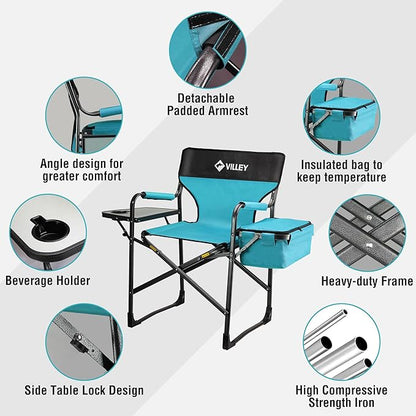 Detachable Padded Armrest

Angle design for greater comfort

VILLEY

Insulated bag to keep temperature

Beverage Holder

Heavy-duty Frame

Side Table Lock Design

High Compressive Strength Iron