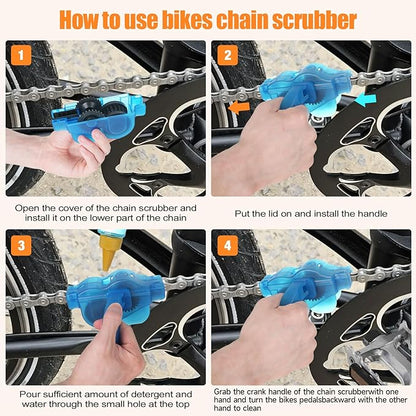 How to use bikes chain scrubber

1

Open the cover of the chain scrubber and install it on the lower part of the chain

2

Put the lid on and install the handle

3

Pour sufficient amount of detergent and water through the small hole at the top

4

Grab the crank handle of the chain scrubberwith one hand and turn the bikes pedalsbackward with the other hand to clean