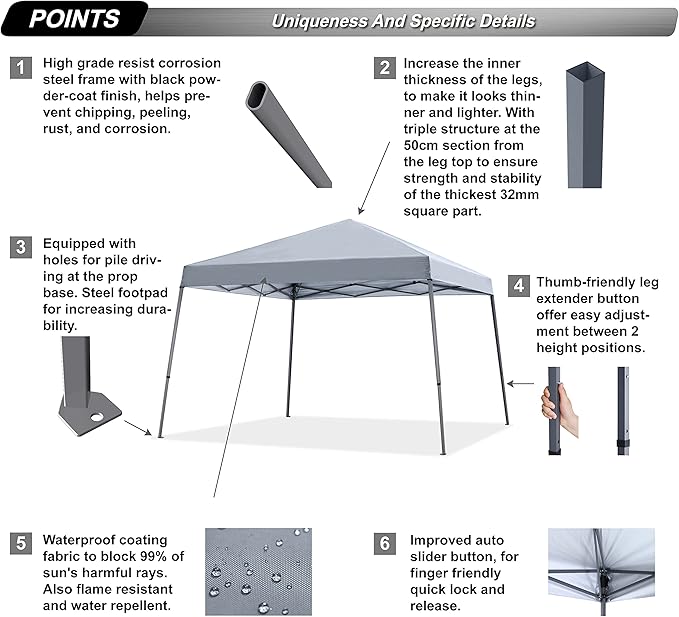 POINTS

Uniqueness And Specific Details

1 High grade resist corrosion steel frame with black powder-coat finish, helps prevent chipping, peeling, rust, and corrosion.

2 Increase the inner thickness of the legs, to make it looks thinner and lighter. With triple structure at the 50cm section from the leg top to ensure strength and stability of the thickest 32mm square part.

3 Equipped with holes for pile driving at the prop base. Steel footpad for increasing durability.

4 Thumb-friendly leg extender button offer easy adjustment between 2 height positions.

5 Waterproof coating fabric to block 99% of sun's harmful rays. Also flame resistant and water repellent.

6 Improved auto slider button, for finger friendly quick lock and release.