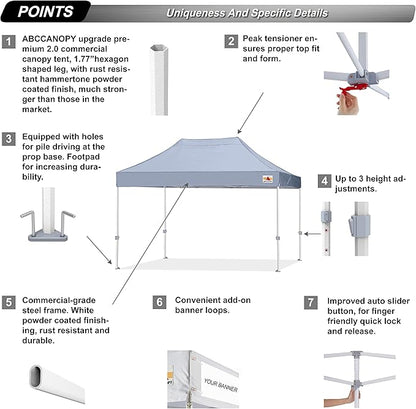 POINTS

Uniqueness And Specific Details

1 ABCCANOPY upgrade premium 2.0 commercial canopy tent, 1.77"hexagon shaped leg, with rust resistant hammertone powder coated finish, much stronger than those in the market.

2 Peak tensioner ensures proper top fit and form.

3 Equipped with holes for pile driving at the prop base. Footpad for increasing durability.

4 Up to 3 height adjustments.

5 Commercial-grade steel frame. White powder coated finishing, rust resistant and durable.

6 Convenient add-on banner loops.

7 Improved auto slider button, for finger friendly quick lock and release.

YOUR BANNER