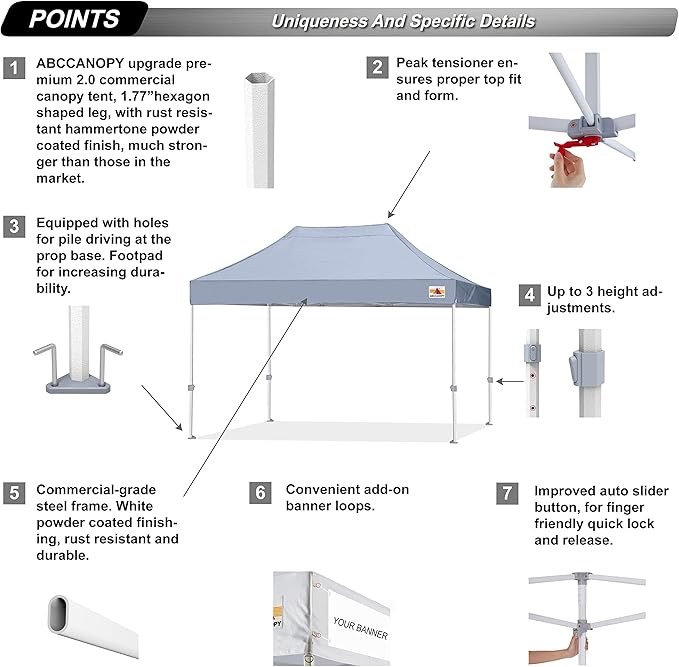 POINTS

Uniqueness And Specific Details

1 ABCCANOPY upgrade premium 2.0 commercial canopy tent, 1.77"hexagon shaped leg, with rust resistant hammertone powder coated finish, much stronger than those in the market.

2 Peak tensioner ensures proper top fit and form.

3 Equipped with holes for pile driving at the prop base. Footpad for increasing durability.

4 Up to 3 height adjustments.

5 Commercial-grade steel frame. White powder coated finishing, rust resistant and durable.

6 Convenient add-on banner loops.

7 Improved auto slider button, for finger friendly quick lock and release.

YOUR BANNER