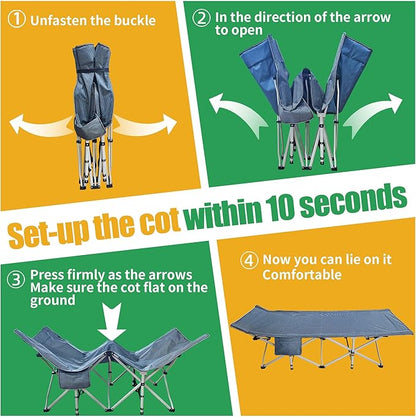 ① Unfasten the buckle

② In the direction of the arrow to open

Set-up the cot within 10 seconds

③ Press firmly as the arrows Make sure the cot flat on the ground

④ Now you can lie on it Comfortable