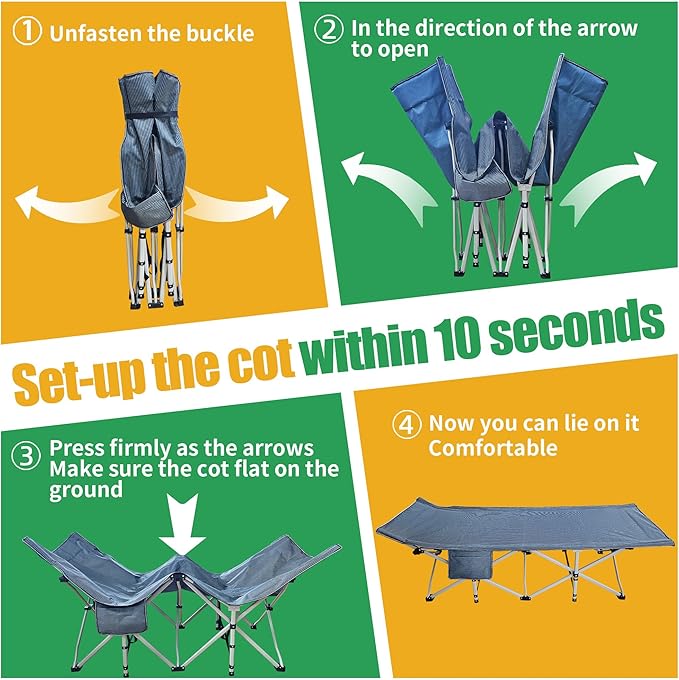 ① Unfasten the buckle

② In the direction of the arrow to open

Set-up the cot within 10 seconds

③ Press firmly as the arrows Make sure the cot flat on the ground

④ Now you can lie on it Comfortable