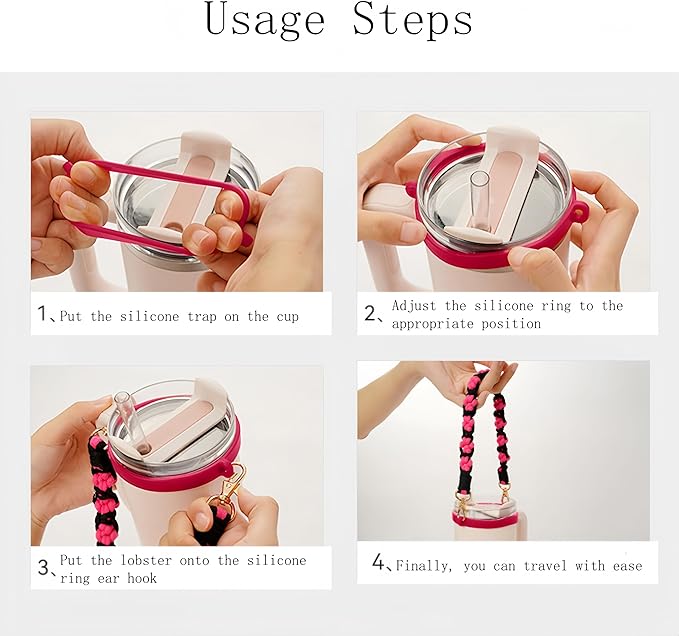 Usage Steps

1、Put the silicone trap on the cup

2、Adjust the silicone ring to the appropriate position

3、Put the lobster onto the silicone ring ear hook

4、Finally, you can travel with ease