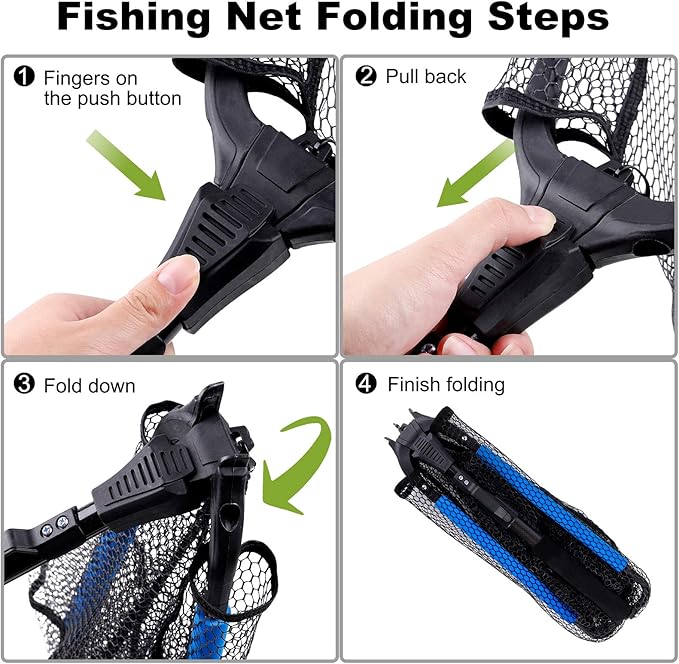 Fishing Net Folding Steps

❶ Fingers on the push button

❷ Pull back

❸ Fold down

❹ Finish folding