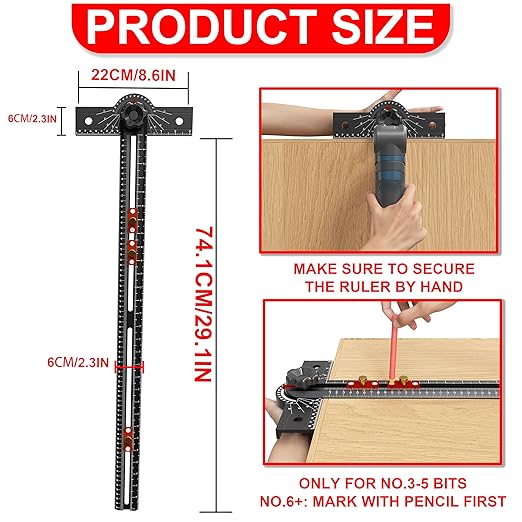 PRODUCT SIZE

22CM/8.6IN

6CM/2.3IN

74.1CM/29.1IN

6CM/2.3IN

MAKE SURE TO SECURE THE RULER BY HAND

ONLY FOR NO.3-5 BITS
NO.6+: MARK WITH PENCIL FIRST