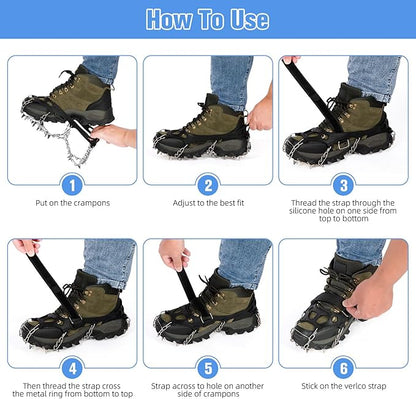 How To Use

1
Put on the crampons

2
Adjust to the best fit

3
Thread the strap through the silicone hole on one side from top to bottom

4
Then thread the strap cross the metal ring from bottom to top

5
Strap across to hole on another side of crampons

6
Stick on the verlco strap