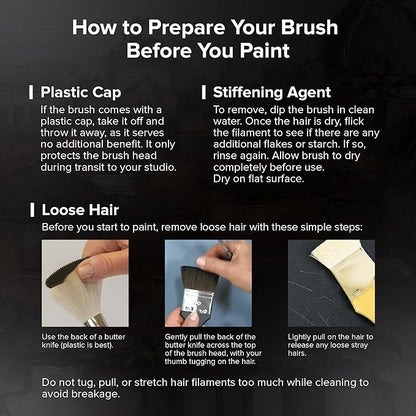 How to Prepare Your Brush Before You Paint

Plastic Cap

If the brush comes with a plastic cap, take it off and throw it away, as it serves no additional benefit. It only protects the brush head during transit to your studio.

Stiffening Agent

To remove, dip the brush in clean water. Once the hair is dry, flick the filament to see if there are any additional flakes or starch. If so, rinse again. Allow brush to dry completely before use.
Dry on flat surface.

Loose Hair

Before you start to paint, remove loose hair with these simple steps:

Use the back of a butter knife (plastic is best).

Gently pull the back of the butter knife across the top of the brush head, with your thumb tugging on the hair.

Lightly pull on the hair to release any loose stray hairs.

Do not tug, pull, or stretch hair filaments too much while cleaning to avoid breakage.