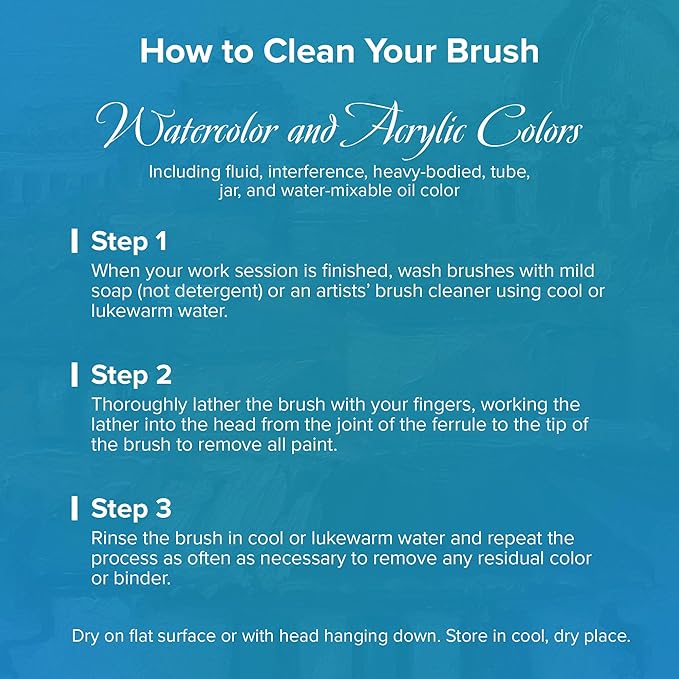 How to Clean Your Brush

Watercolor and Acrylic Colors

Including fluid, interference, heavy-bodied, tube, jar, and water-mixable oil color

Step 1
When your work session is finished, wash brushes with mild soap (not detergent) or an artists' brush cleaner using cool or lukewarm water.

Step 2
Thoroughly lather the brush with your fingers, working the lather into the head from the joint of the ferrule to the tip of the brush to remove all paint.

Step 3
Rinse the brush in cool or lukewarm water and repeat the process as often as necessary to remove any residual color or binder.

Dry on flat surface or with head hanging down. Store in cool, dry place.