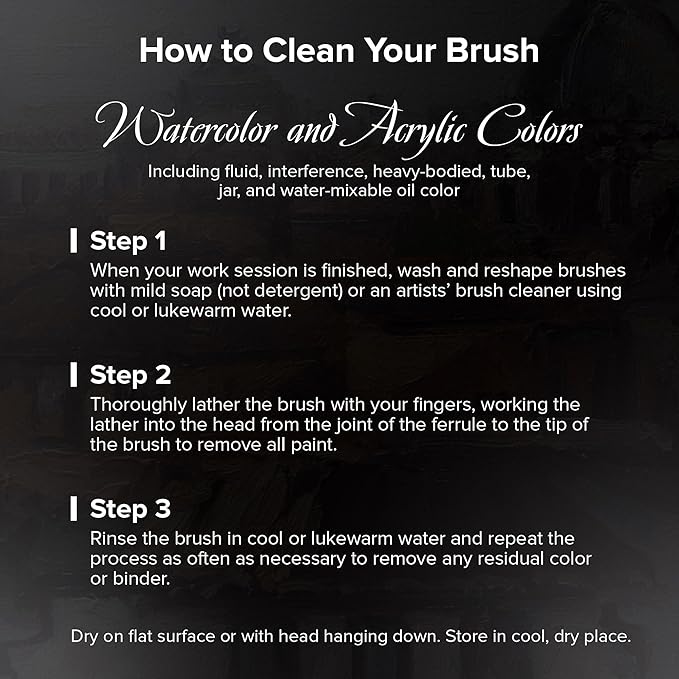 How to Clean Your Brush

Watercolor and Acrylic Colors

Including fluid, interference, heavy-bodied, tube, jar, and water-mixable oil color

Step 1
When your work session is finished, wash and reshape brushes with mild soap (not detergent) or an artists' brush cleaner using cool or lukewarm water.

Step 2
Thoroughly lather the brush with your fingers, working the lather into the head from the joint of the ferrule to the tip of the brush to remove all paint.

Step 3
Rinse the brush in cool or lukewarm water and repeat the process as often as necessary to remove any residual color or binder.

Dry on flat surface or with head hanging down. Store in cool, dry place.