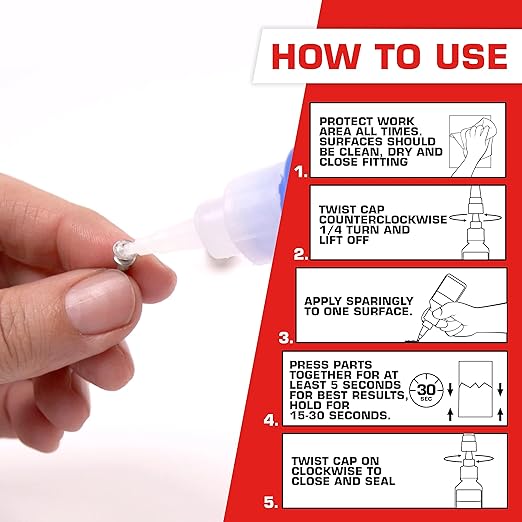 HOW TO USE

1. PROTECT WORK AREA ALL TIMES. SURFACES SHOULD BE CLEAN, DRY AND CLOSE FITTING

2. TWIST CAP COUNTERCLOCKWISE 1/4 TURN AND LIFT OFF

3. APPLY SPARINGLY TO ONE SURFACE.

4. PRESS PARTS TOGETHER FOR AT LEAST 5 SECONDS FOR BEST RESULTS, HOLD FOR 15-30 SECONDS.

30 sec

5. TWIST CAP ON CLOCKWISE TO CLOSE AND SEAL