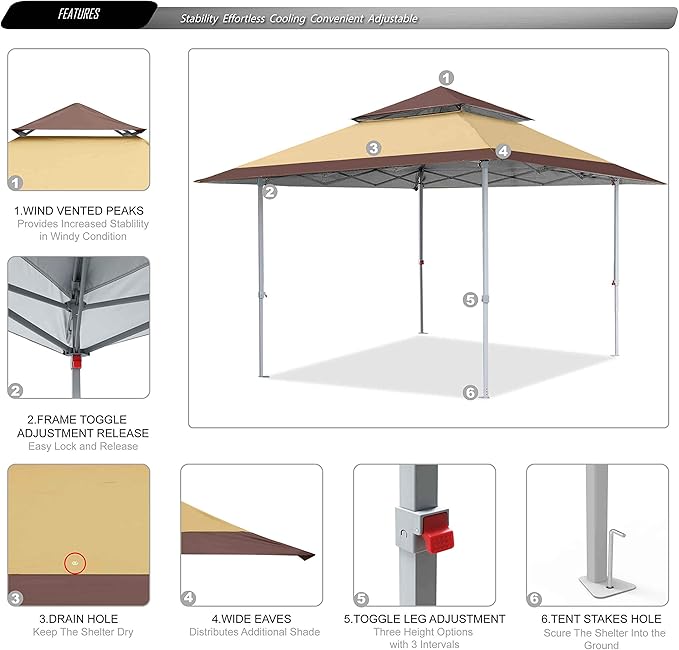 FEATURES

Stability Effortless Cooling Convenient Adjustable

1

1.WIND VENTED PEAKS
Provides Increased Stablility in Windy Condition

2

2.FRAME TOGGLE ADJUSTMENT RELEASE
Easy Lock and Release

1
3
4
2
5
6

3

3.DRAIN HOLE
Keep The Shelter Dry

4

4.WIDE EAVES
Distributes Additional Shade

5

5.TOGGLE LEG ADJUSTMENT
Three Height Options with 3 Intervals

6

6.TENT STAKES HOLE
Scure The Shelter Into the Ground