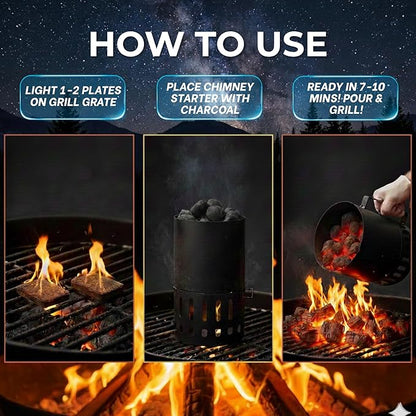 HOW TO USE

LIGHT 1-2 PLATES ON GRILL GRATE

PLACE CHIMNEY STARTER WITH CHARCOAL

READY IN 7-10 MINS! POUR & GRILL!