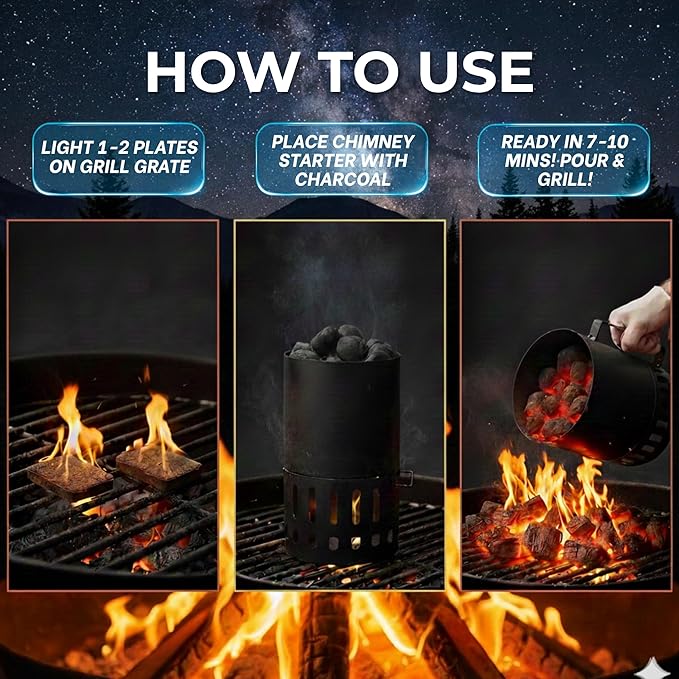 HOW TO USE

LIGHT 1-2 PLATES ON GRILL GRATE

PLACE CHIMNEY STARTER WITH CHARCOAL

READY IN 7-10 MINS! POUR & GRILL!