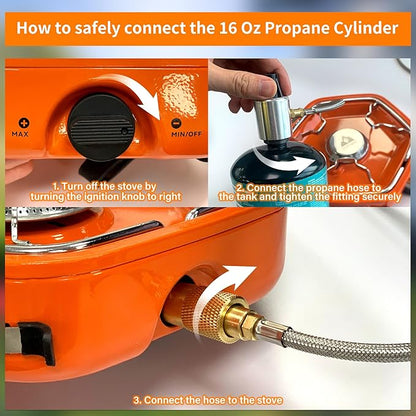 How to safely connect the 16 Oz Propane Cylinder

MAX

MIN/OFF

1. Turn off the stove by turning the ignition knob to right

2. Connect the propane hose to the tank and tighten the fitting securely

3. Connect the hose to the stove