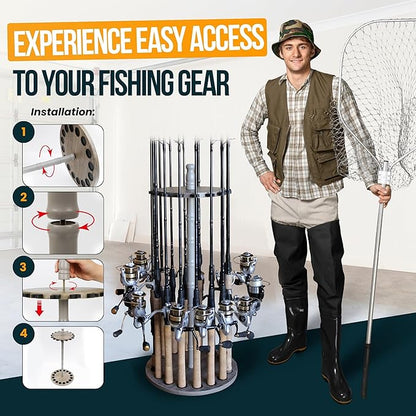 EXPERIENCE EASY ACCESS
TO YOUR FISHING GEAR

Installation:

1

2

3

4