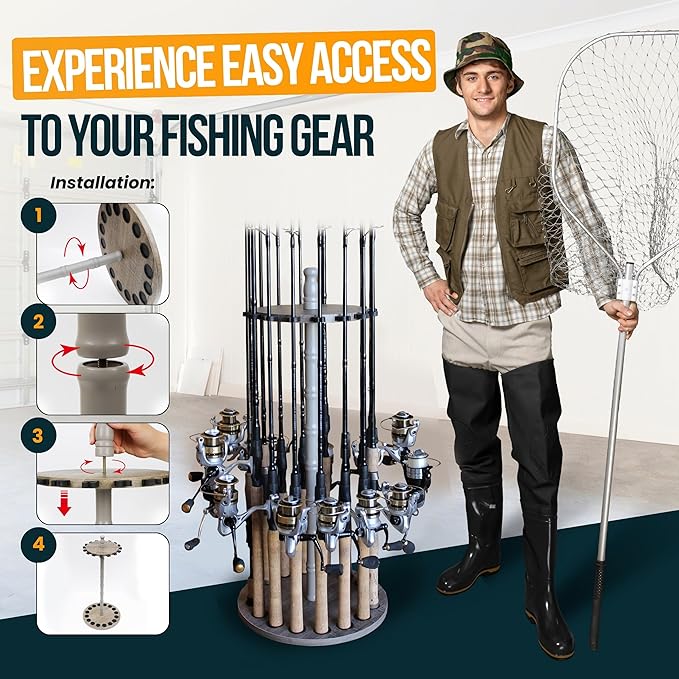 EXPERIENCE EASY ACCESS
TO YOUR FISHING GEAR

Installation:

1

2

3

4