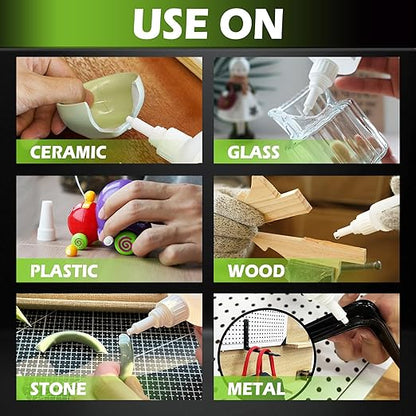 USE ON

CERAMIC

GLASS

PLASTIC

WOOD

STONE

METAL