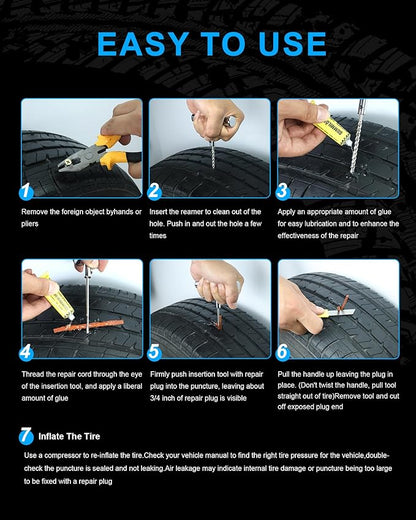 EASY TO USE

1

Remove the foreign object byhands or pliers

2

Insert the reamer to clean out of the hole. Push in and out the hole a few times

3

Apply an appropriate amount of glue for easy lubrication and to enhance the effectiveness of the repair

4

Thread the repair cord through the eye of the insertion tool, and apply a liberal amount of glue

5

Firmly push insertion tool with repair plug into the puncture, leaving about 3/4 inch of repair plug is visible

6

Pull the handle up leaving the plug in place. (Don't twist the handle, pull tool straight out of tire)Remove tool and cut off exposed plug end

7 Inflate The Tire

Use a compressor to re-inflate the tire.Check your vehicle manual to find the right tire pressure for the vehicle,double-check the puncture is sealed and not leaking.Air leakage may indicate internal tire damage or puncture being too large to be fixed with a repair plug