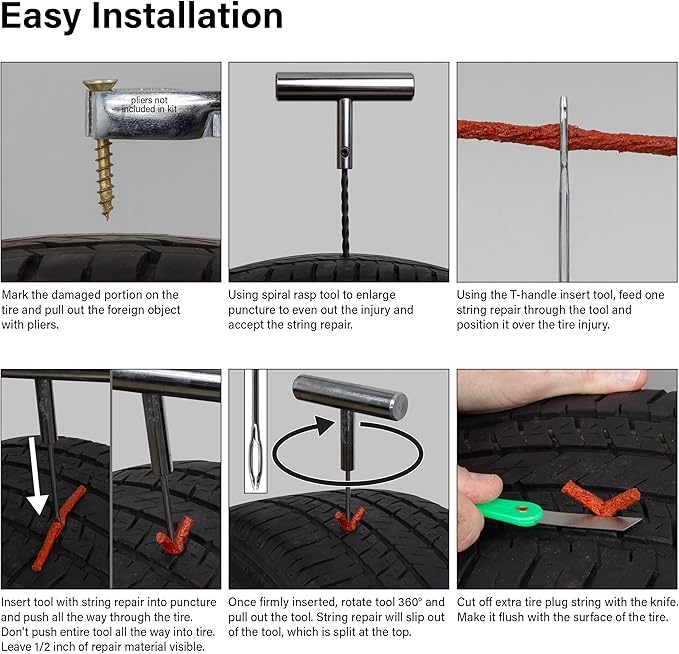 Easy Installation

pliers not included in kit

Mark the damaged portion on the tire and pull out the foreign object with pliers.

Using spiral rasp tool to enlarge puncture to even out the injury and accept the string repair.

Using the T-handle insert tool, feed one string repair through the tool and position it over the tire injury.

Insert tool with string repair into puncture and push all the way through the tire. Don't push entire tool all the way into tire. Leave 1/2 inch of repair material visible.

Once firmly inserted, rotate tool 360° and pull out the tool. String repair will slip out of the tool, which is split at the top.

Cut off extra tire plug string with the knife. Make it flush with the surface of the tire.