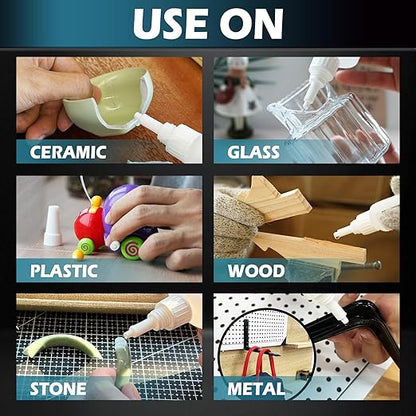 USE ON

CERAMIC

GLASS

PLASTIC

WOOD

STONE

METAL