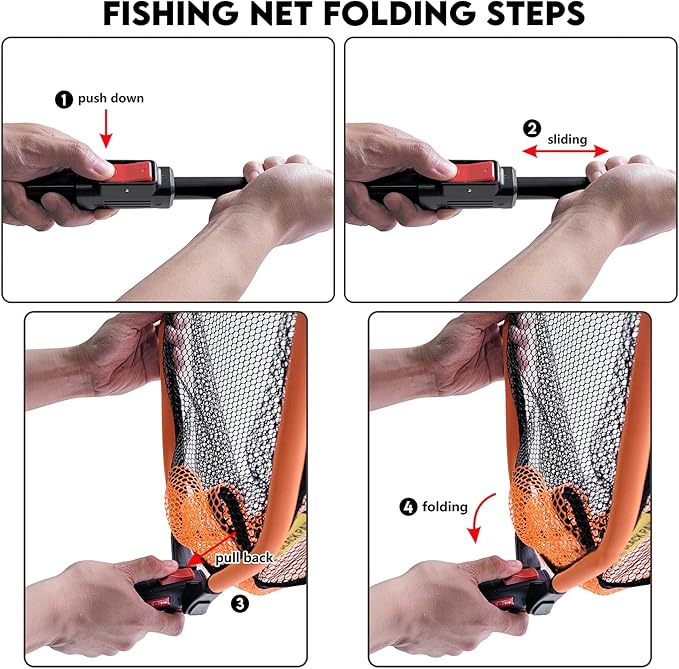 FISHING NET FOLDING STEPS

1 push down

2 sliding

pull back
3

4 folding