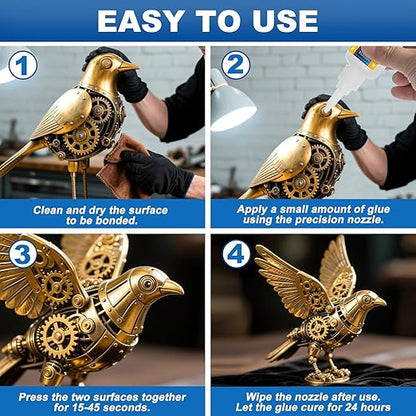 EASY TO USE

1

Clean and dry the surface to be bonded.

2

Apply a small amount of glue using the precision nozzle.

3

Press the two surfaces together for 15-45 seconds.

4

Wipe the nozzle after use. Let the glue cure for 24 hours