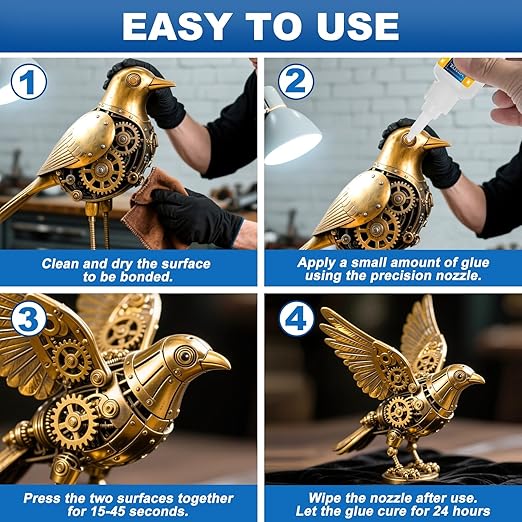 EASY TO USE

1

Clean and dry the surface to be bonded.

2

Apply a small amount of glue using the precision nozzle.

3

Press the two surfaces together for 15-45 seconds.

4

Wipe the nozzle after use. Let the glue cure for 24 hours