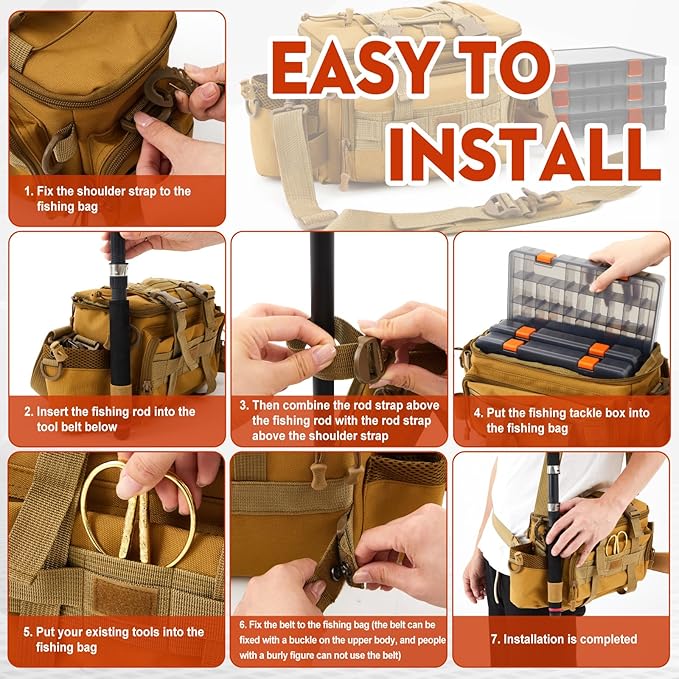 EASY TO INSTALL

1. Fix the shoulder strap to the fishing bag

2. Insert the fishing rod into the tool belt below

3. Then combine the rod strap above the fishing rod with the rod strap above the shoulder strap

4. Put the fishing tackle box into the fishing bag

5. Put your existing tools into the fishing bag

6. Fix the belt to the fishing bag (the belt can be fixed with a buckle on the upper body, and people with a burly figure can not use the belt)

7. Installation is completed