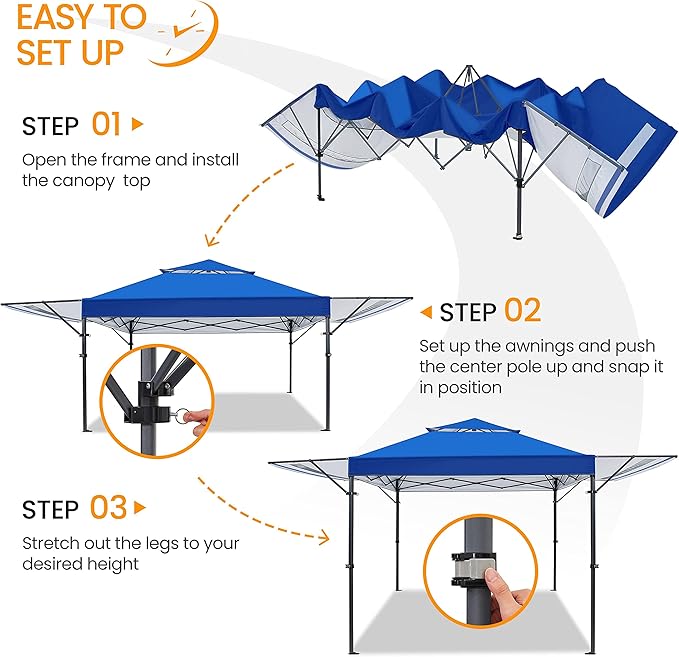 EASY TO SET UP

STEP 01

Open the frame and install the canopy top

STEP 02

Set up the awnings and push the center pole up and snap it in position

STEP 03

Stretch out the legs to your desired height